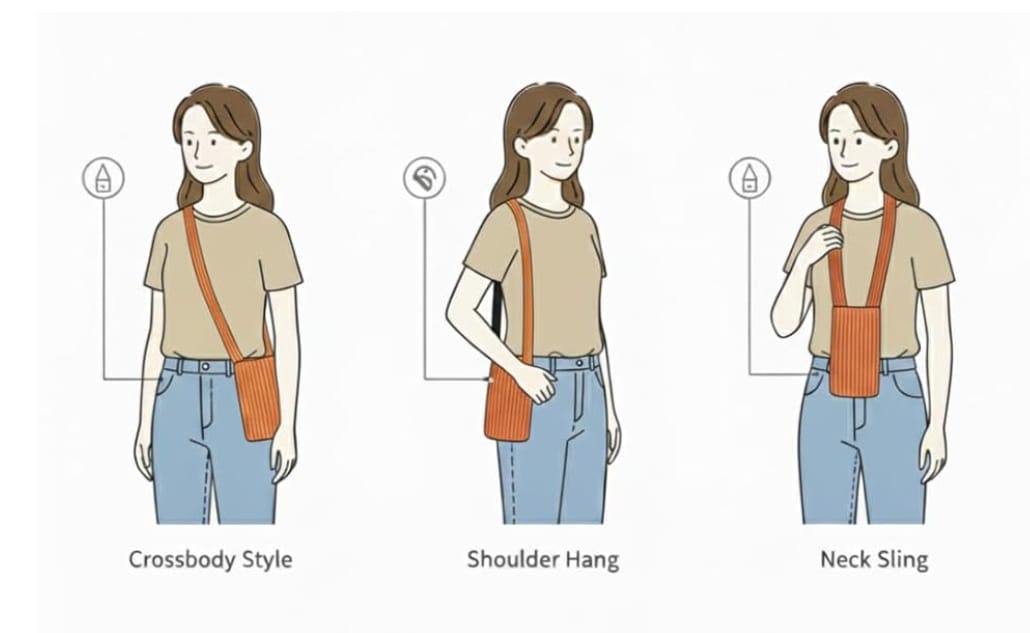 Crossbody Style

Shoulder Hang

Neck Sling